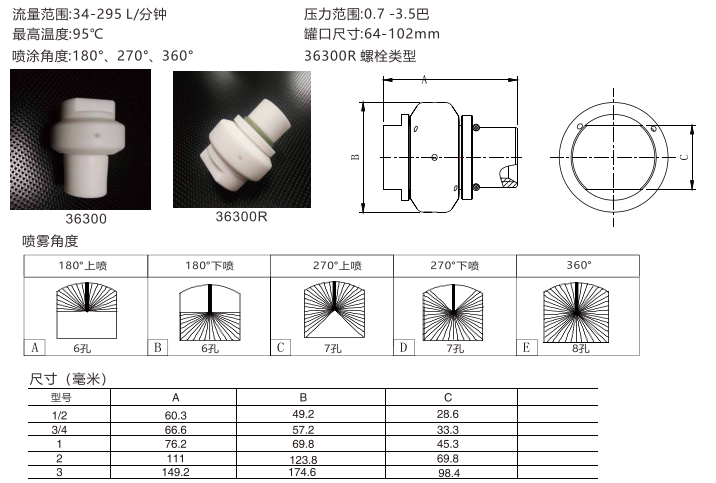 流量范围:34-295 L/分钟
最高温度:95℃
喷涂角度:180°、270°、360°

压力范围:0.7 -3.5巴
罐口尺寸:64-102mm
36300R 螺栓类型

36300

36300R

A
B
C

喷雾角度

| 180°上喷 | 180°下喷 | 270°上喷 | 270°下喷 | 360° |
|---|---|---|---|---|
| A 6孔 | B 6孔 | C 7孔 | D 7孔 | E 8孔 |

尺寸（毫米）

| 型号 | A | B | C | |
|---|---|---|---|---|
| 1/2 | 60.3 | 49.2 | 28.6 | |
| 3/4 | 66.6 | 57.2 | 33.3 | |
| 1 | 76.2 | 69.8 | 45.3 | |
| 2 | 111 | 123.8 | 69.8 | |
| 3 | 149.2 | 174.6 | 98.4 | |